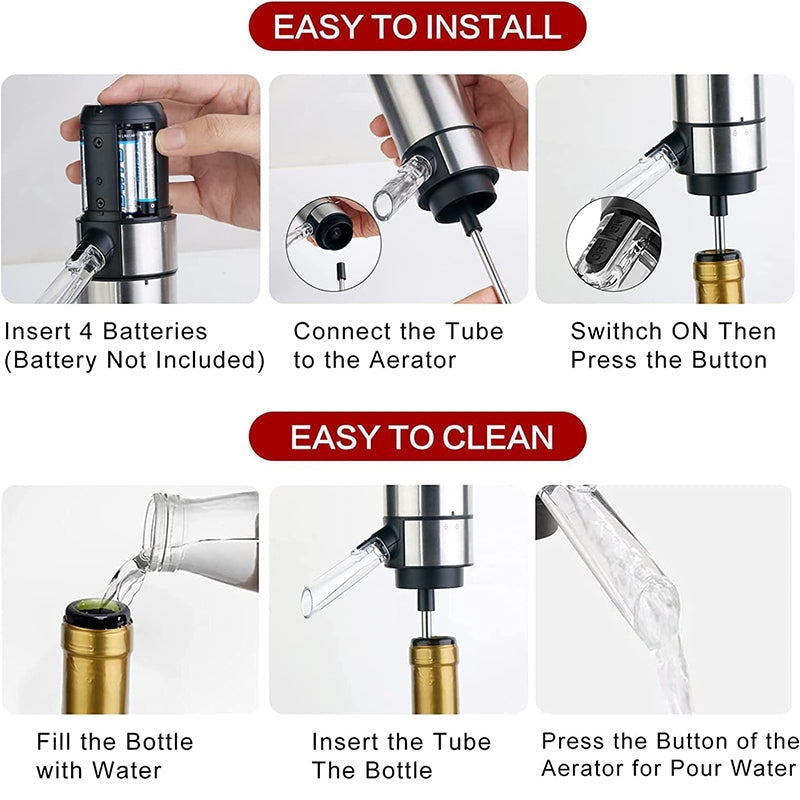 EASY TO INSTALL

Insert 4 Batteries (Battery Not Included)

Connect the Tube to the Aerator

Swithch ON Then Press the Button

EASY TO CLEAN

Fill the Bottle with Water

Insert the Tube The Bottle

Press the Button of the Aerator for Pour Water