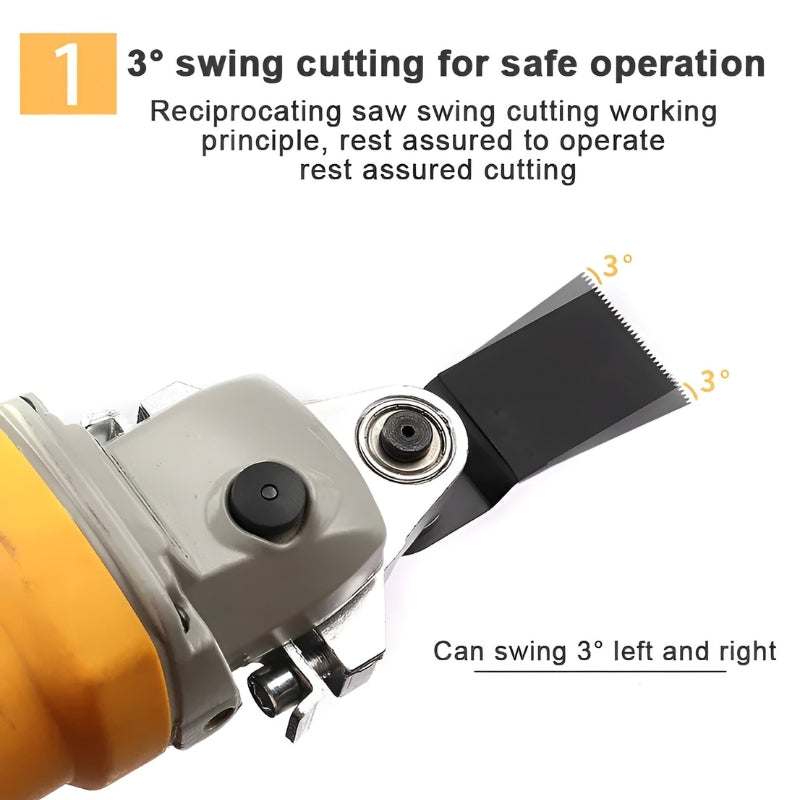 1

3° swing cutting for safe operation

Reciprocating saw swing cutting working principle, rest assured to operate rest assured cutting

3°

3°

Can swing 3° left and right