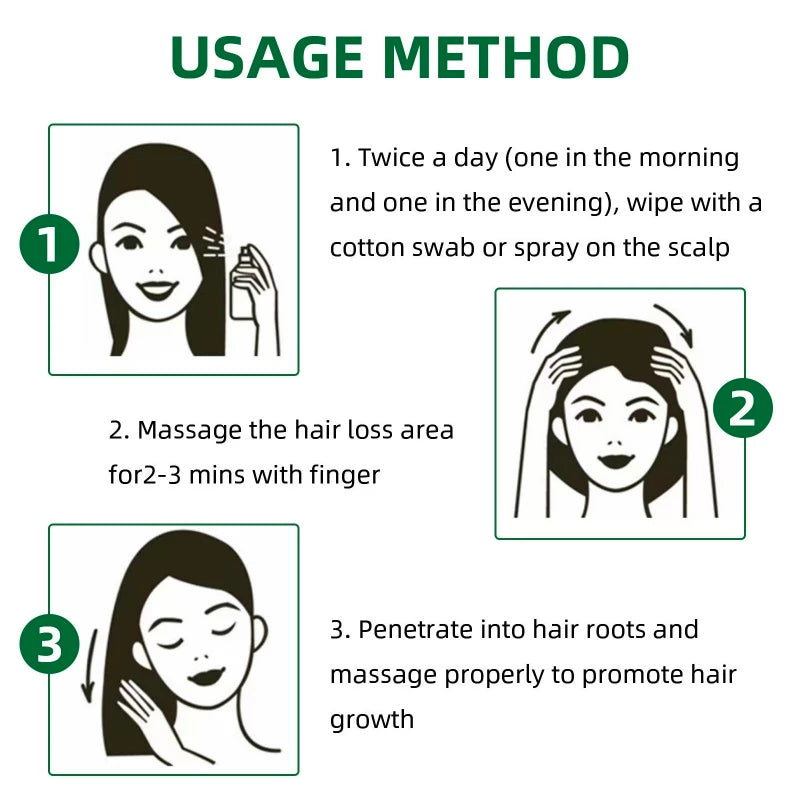 USAGE METHOD

1

1. Twice a day (one in the morning and one in the evening), wipe with a cotton swab or spray on the scalp

2

2. Massage the hair loss area for2-3 mins with finger

3

3. Penetrate into hair roots and massage properly to promote hair growth