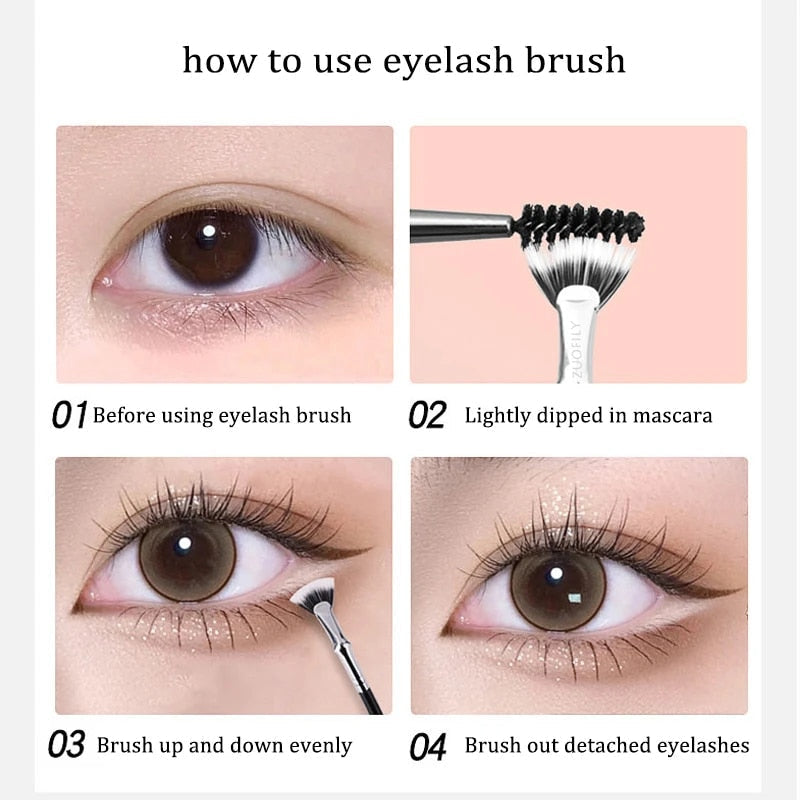 how to use eyelash brush

ZUOFILY

01 Before using eyelash brush

02 Lightly dipped in mascara

03 Brush up and down evenly

04 Brush out detached eyelashes