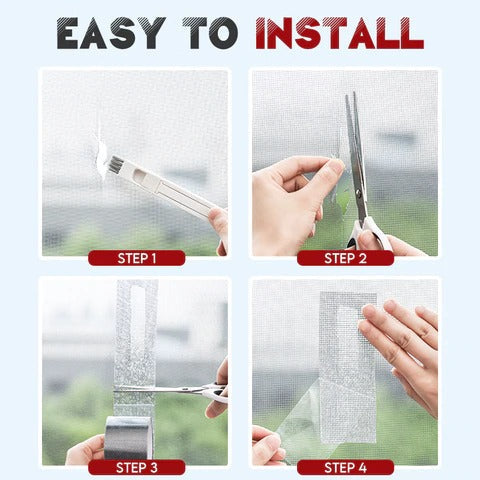 EASY TO INSTALL

STEP 1

STEP 2

STEP 3

STEP 4