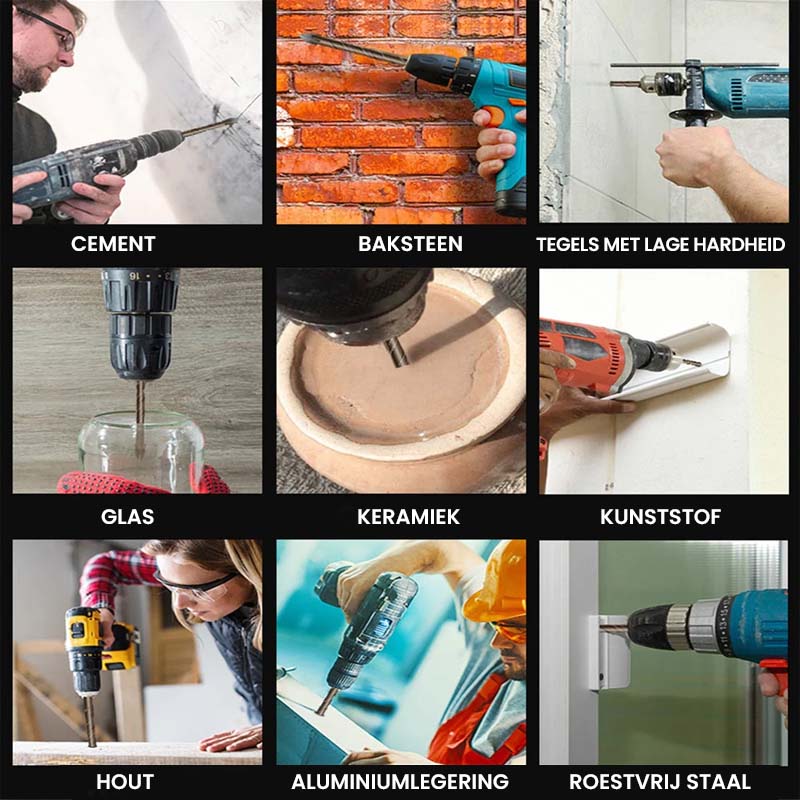 CEMENT

BAKSTEEN

TEGELS MET LAGE HARDHEID

GLAS

KERAMIEK

KUNSTSTOF

HOUT

ALUMINIUMLEGERING

ROESTVRIJ STAAL