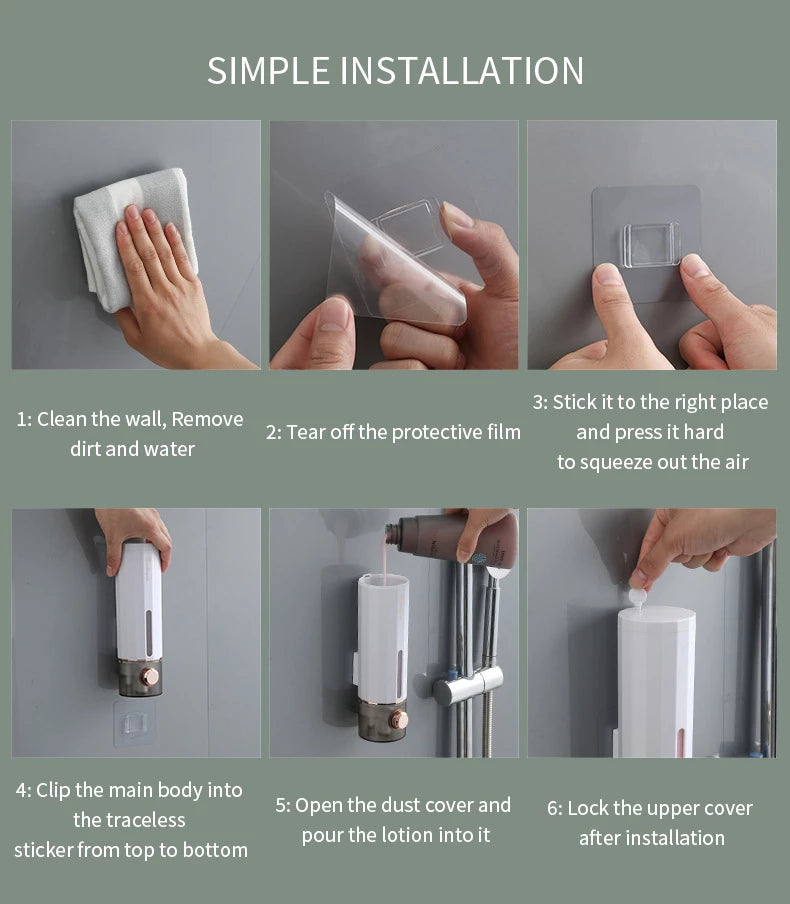 SIMPLE INSTALLATION

1: Clean the wall, Remove dirt and water

2: Tear off the protective film

3: Stick it to the right place and press it hard to squeeze out the air

4: Clip the main body into the traceless sticker from top to bottom

5: Open the dust cover and pour the lotion into it

6: Lock the upper cover after installation