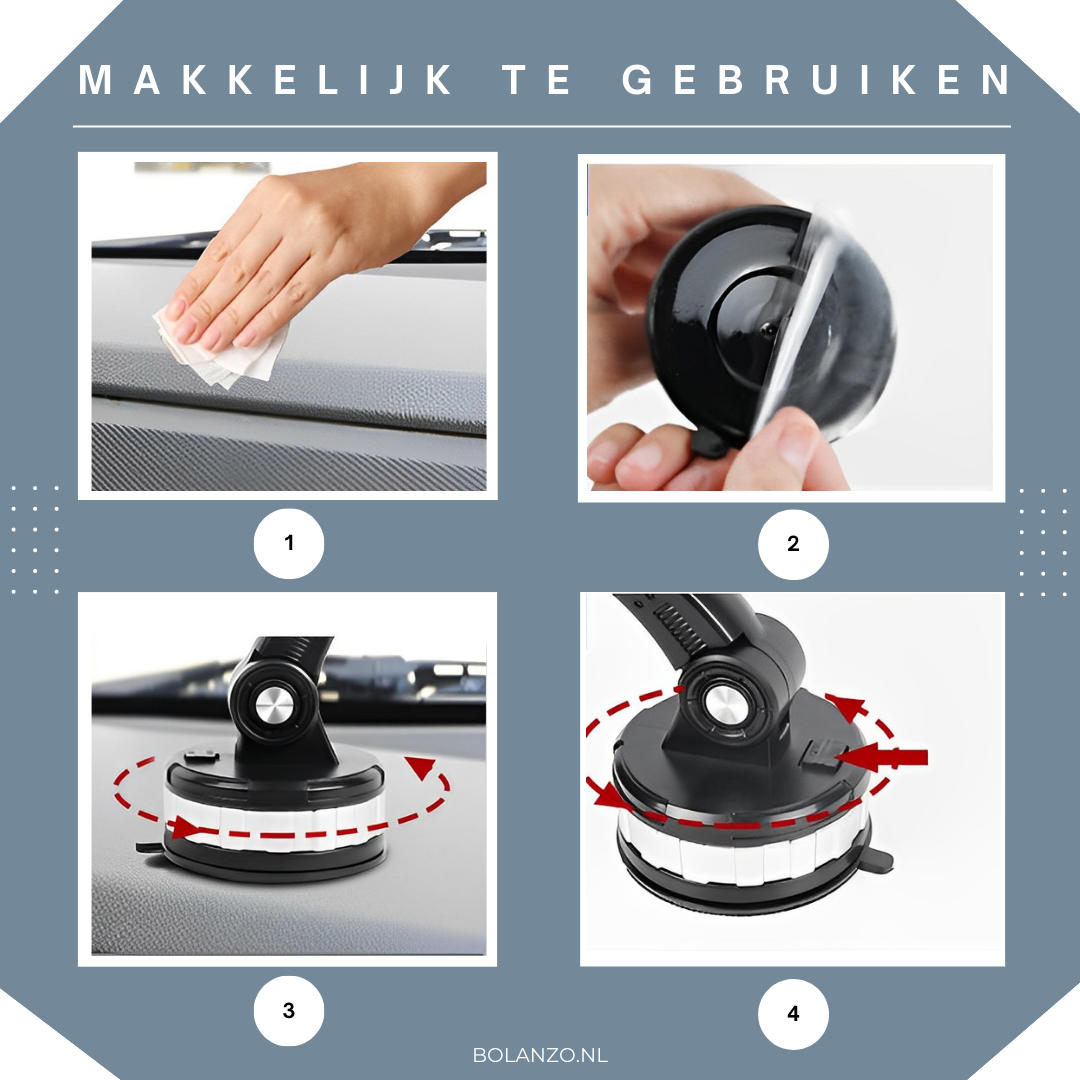 MAKKELIJK TE GEBRUIKEN

1

2

3

4

BOLANZO.NL