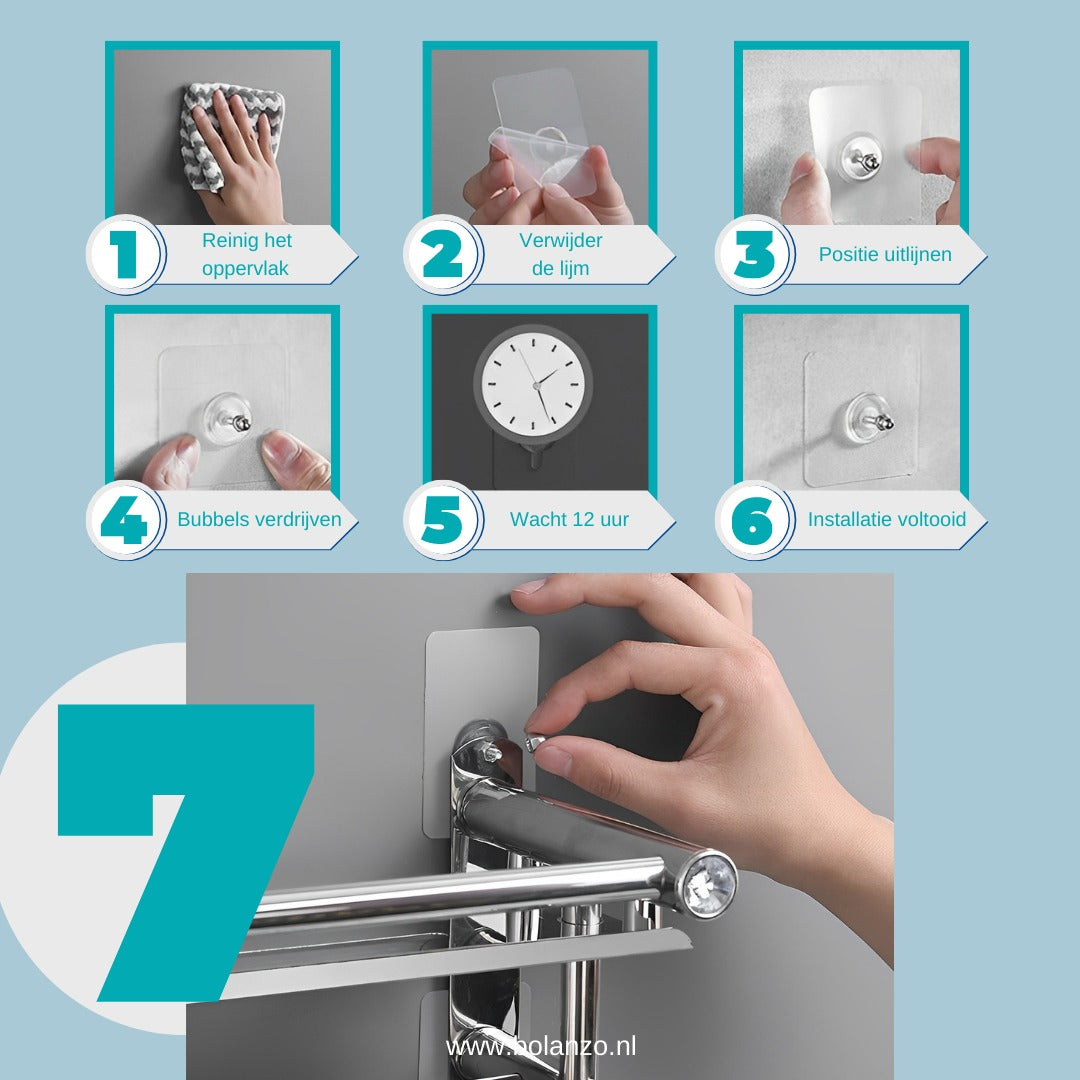 1 Reinig het oppervlak

2 Verwijder de lijm

3 Positie uitlijnen

4 Bubbels verdrijven

5 Wacht 12 uur

6 Installatie voltooid

7

www.bolanzo.nl