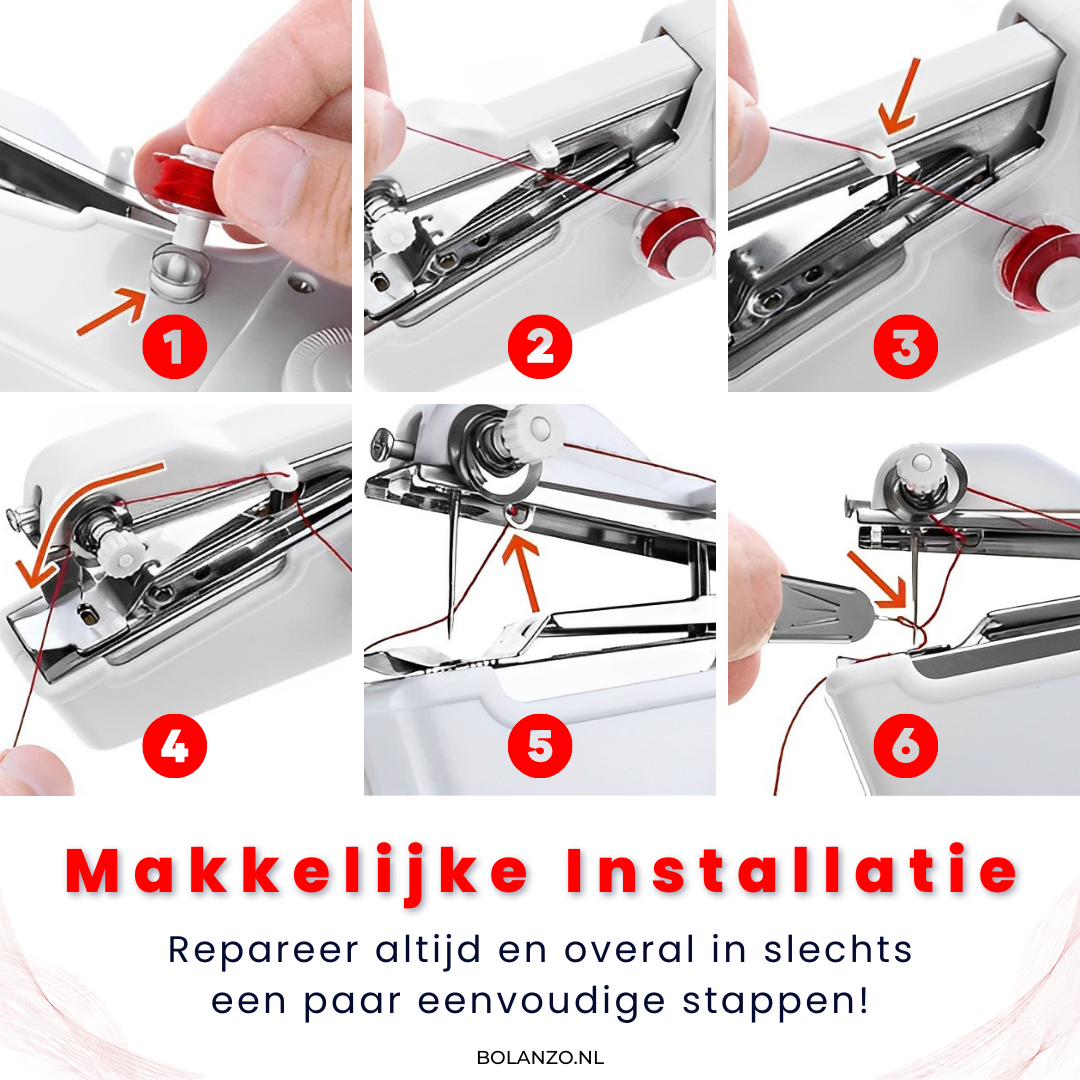 1

2

3

4

5

6

Makkelijke Installatie

Repareer altijd en overal in slechts een paar eenvoudige stappen!

BOLANZO.NL