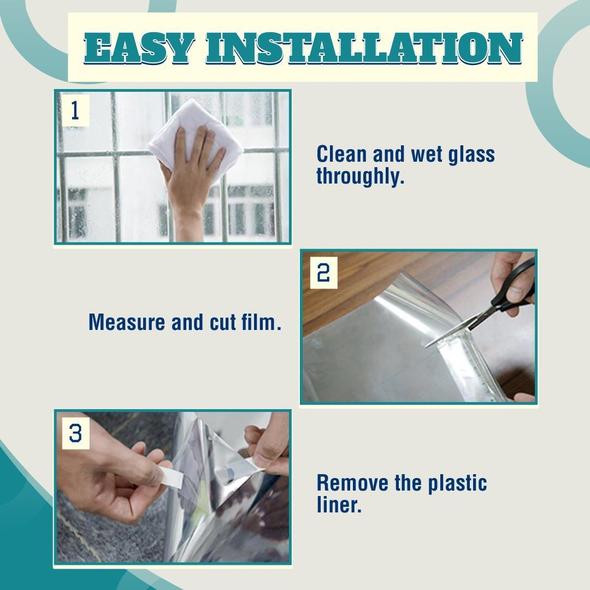 EASY INSTALLATION

1

Clean and wet glass throughly.

2

Measure and cut film.

3

Remove the plastic liner.