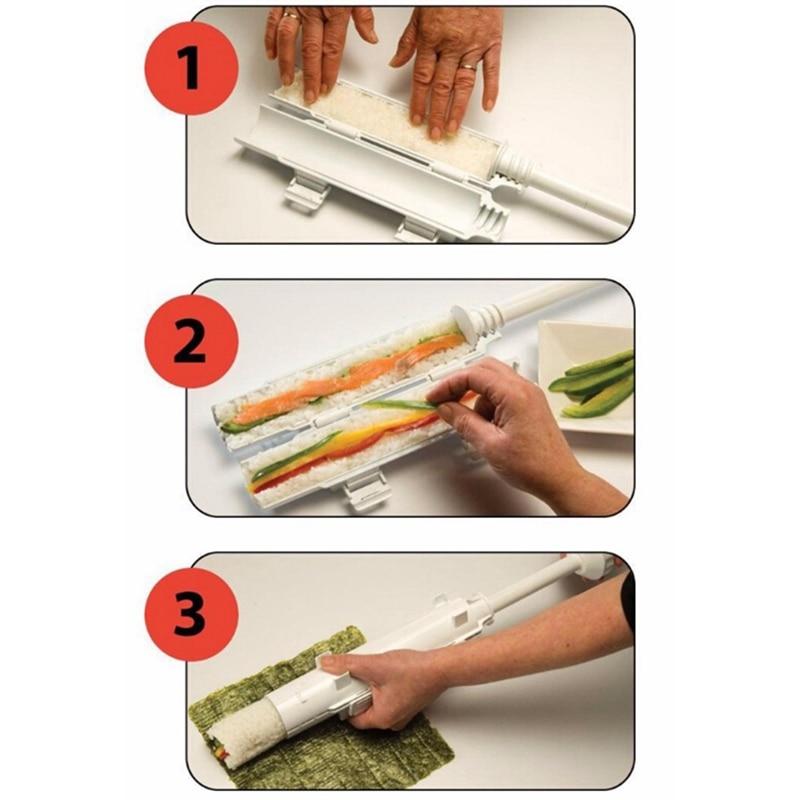 1

2

3