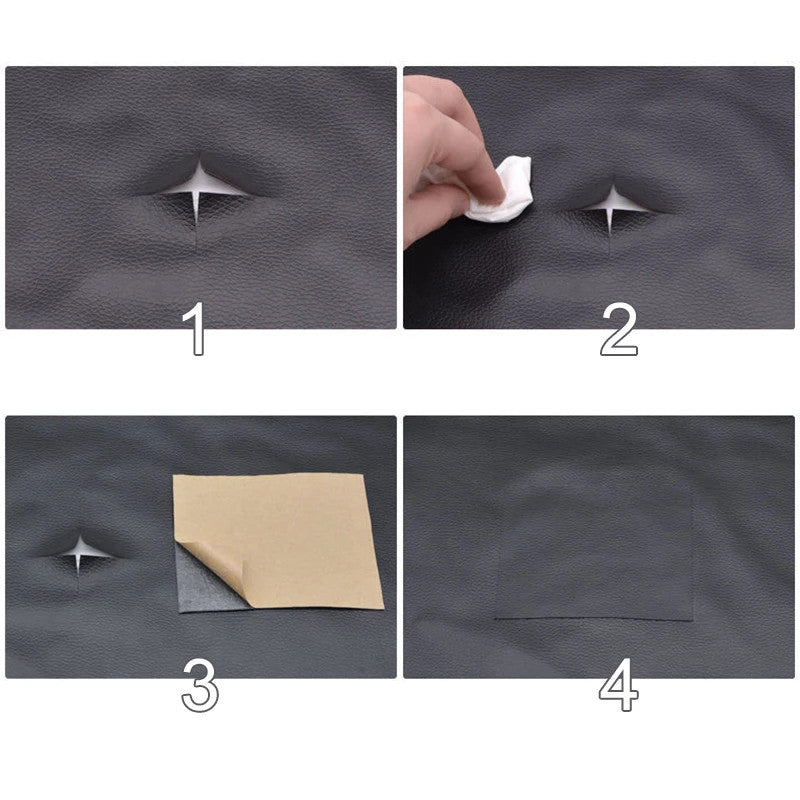 1

2

3

4