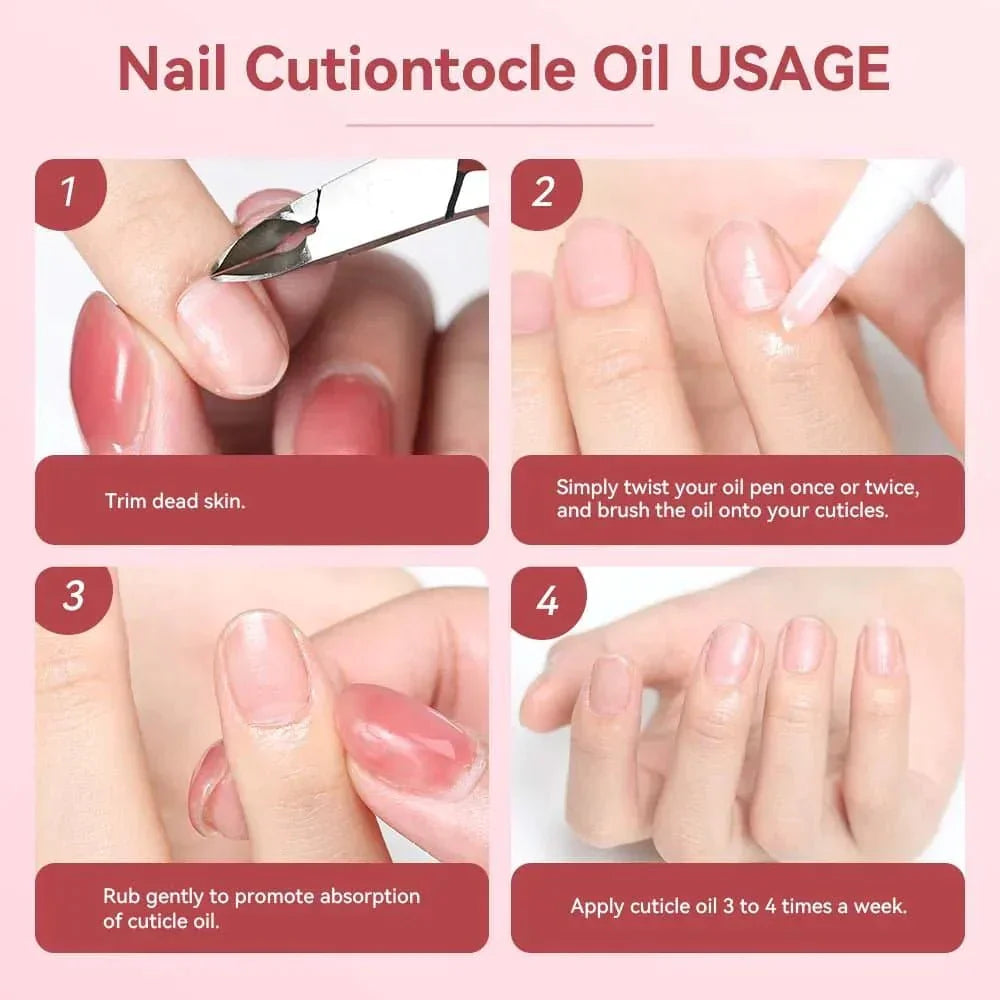 Nail Cutiontocle Oil USAGE

1

Trim dead skin.

2

Simply twist your oil pen once or twice, and brush the oil onto your cuticles.

3

Rub gently to promote absorption of cuticle oil.

4

Apply cuticle oil 3 to 4 times a week.