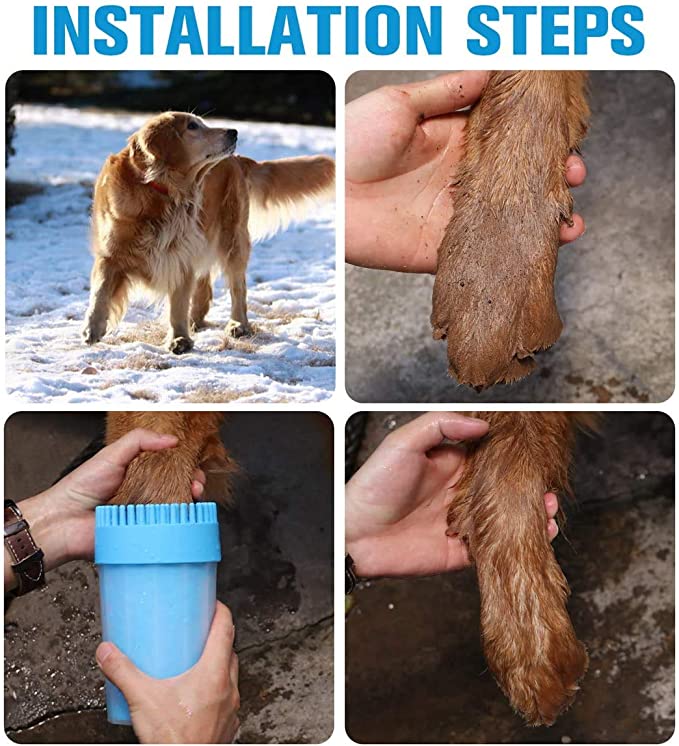 INSTALLATION STEPS