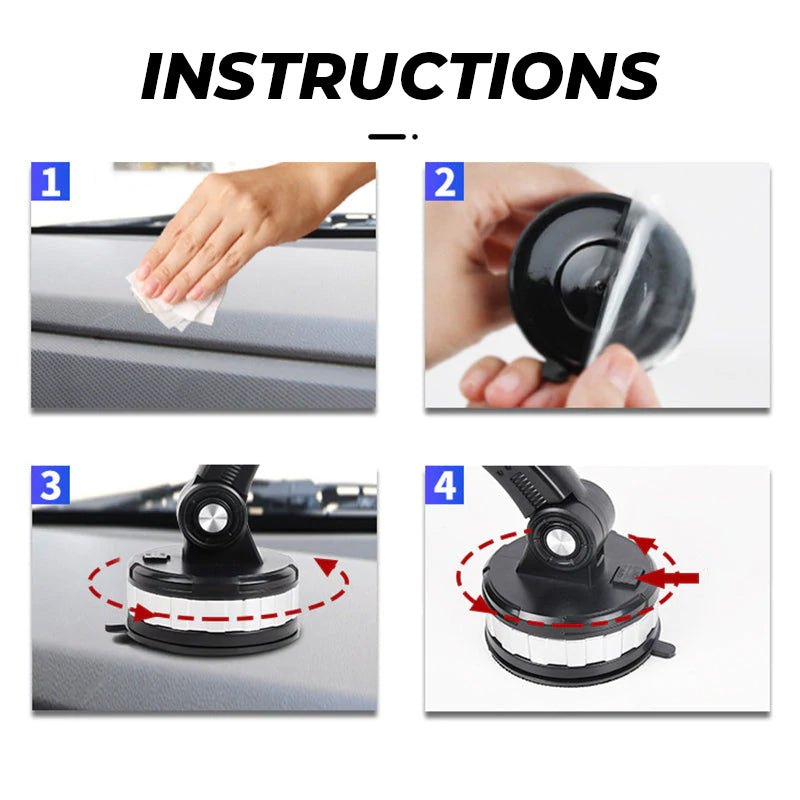 INSTRUCTIONS

1

2

3

4