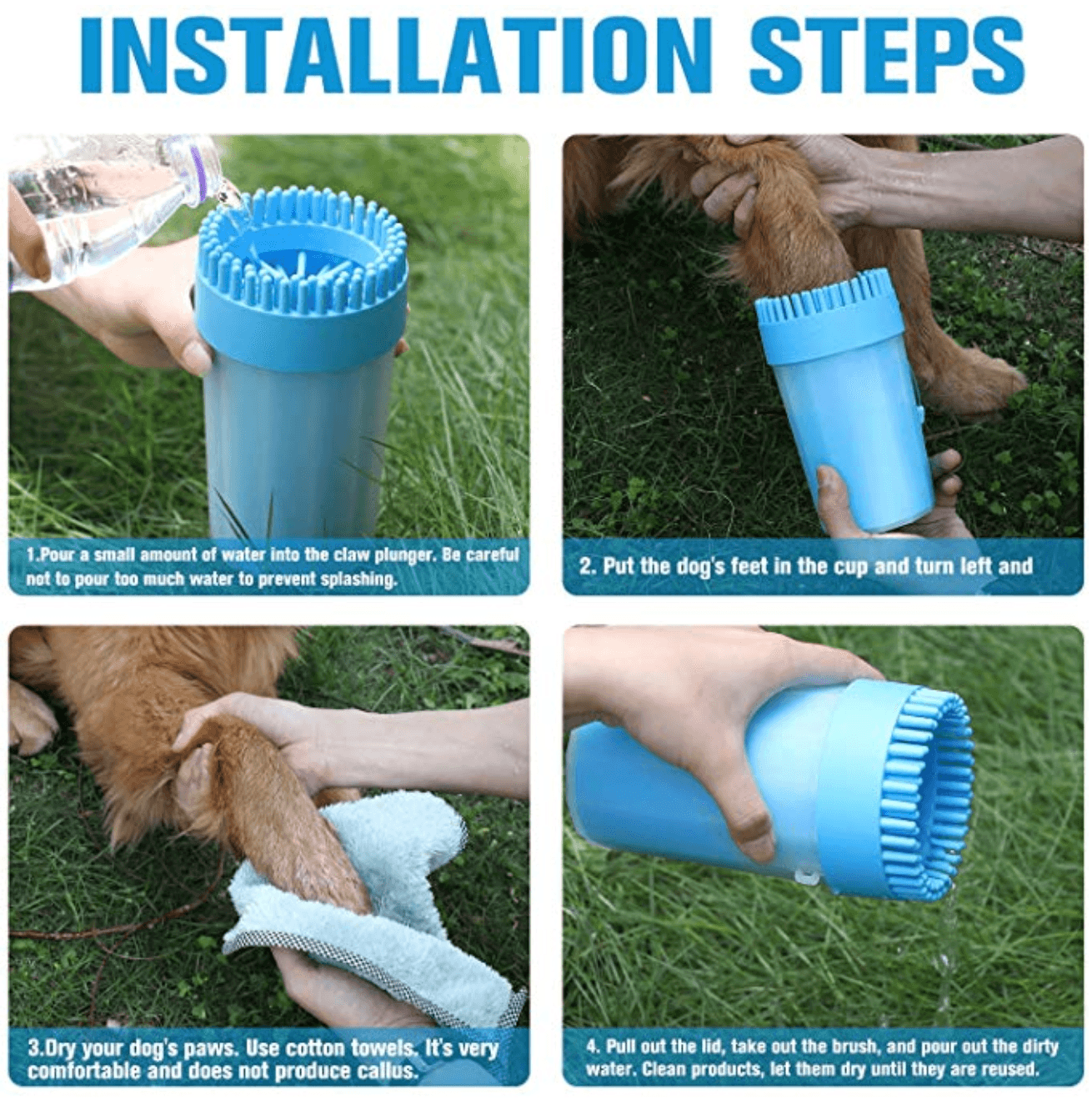 INSTALLATION STEPS

1.Pour a small amount of water into the claw plunger. Be careful not to pour too much water to prevent splashing.

2. Put the dog's feet in the cup and turn left and

3.Dry your dog's paws. Use cotton towels. It's very comfortable and does not produce callus.

4. Pull out the lid, take out the brush, and pour out the dirty water. Clean products, let them dry until they are reused.