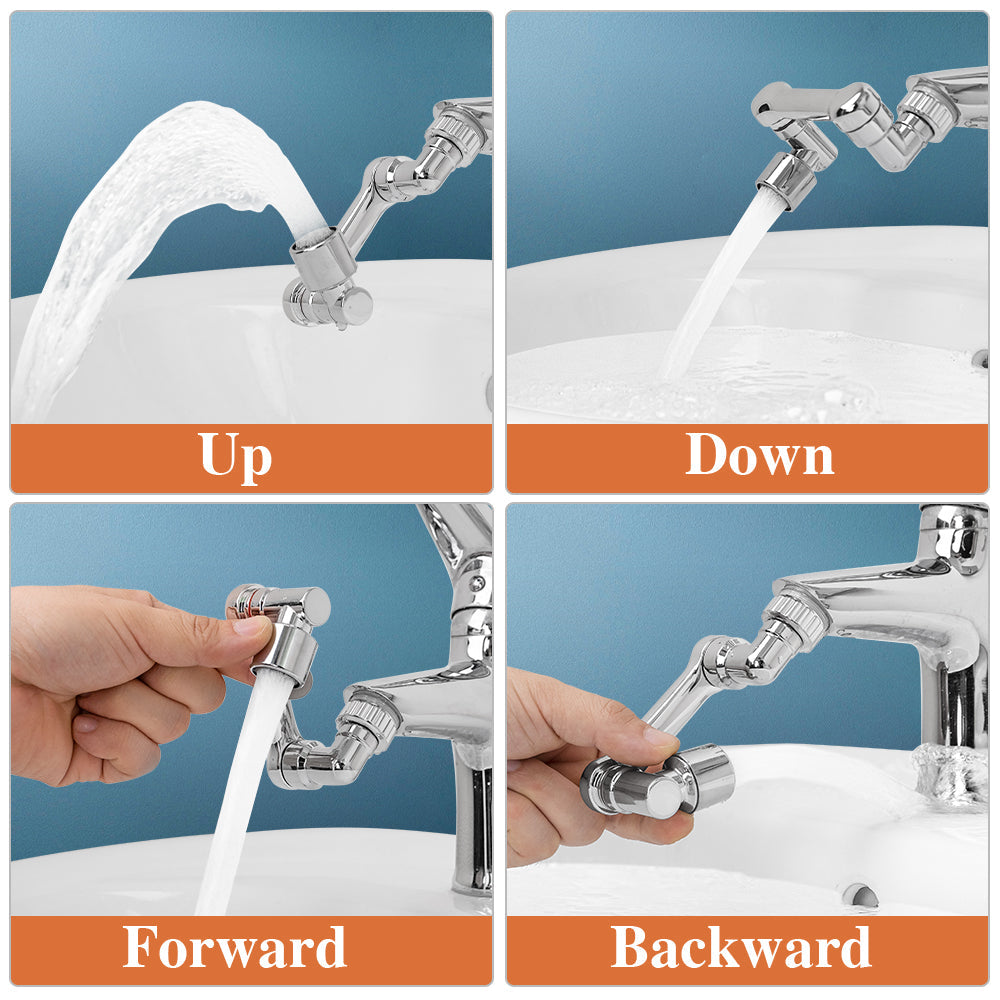 Up

Down

Forward

Backward