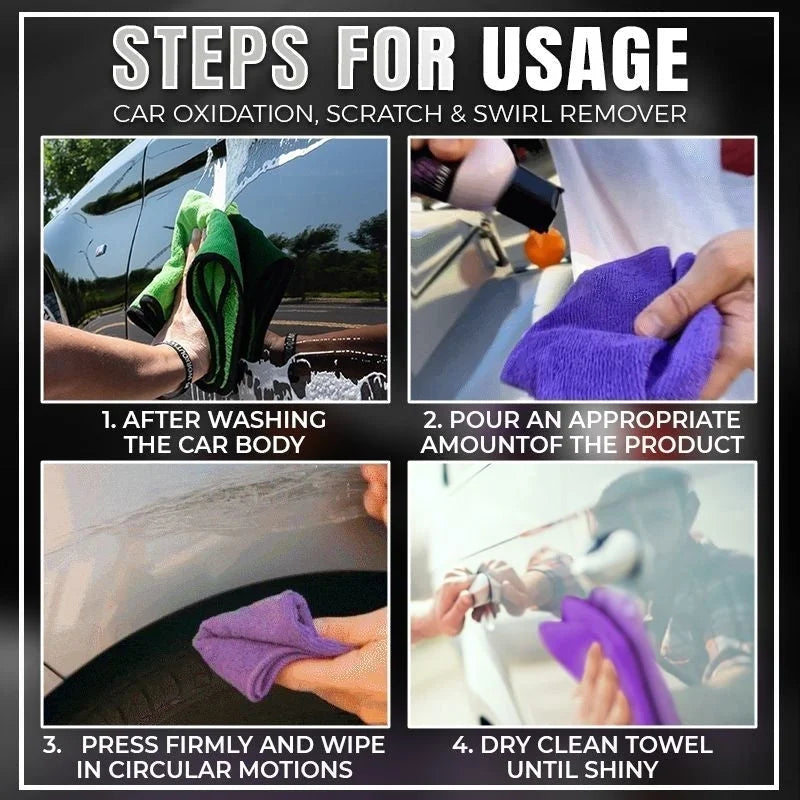 STEPS FOR USAGE

CAR OXIDATION, SCRATCH & SWIRL REMOVER

1. AFTER WASHING THE CAR BODY

2. POUR AN APPROPRIATE AMOUNTOF THE PRODUCT

3. PRESS FIRMLY AND WIPE IN CIRCULAR MOTIONS

4. DRY CLEAN TOWEL UNTIL SHINY