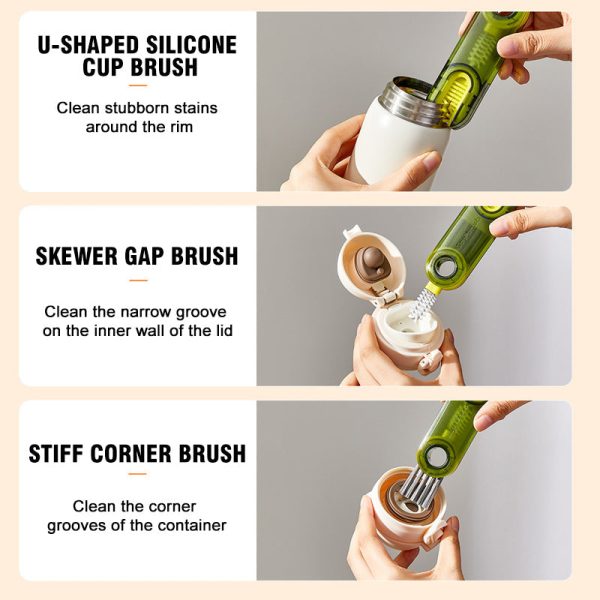 U-SHAPED SILICONE CUP BRUSH

Clean stubborn stains around the rim

SKEWER GAP BRUSH

Clean the narrow groove on the inner wall of the lid

STIFF CORNER BRUSH

Clean the corner grooves of the container