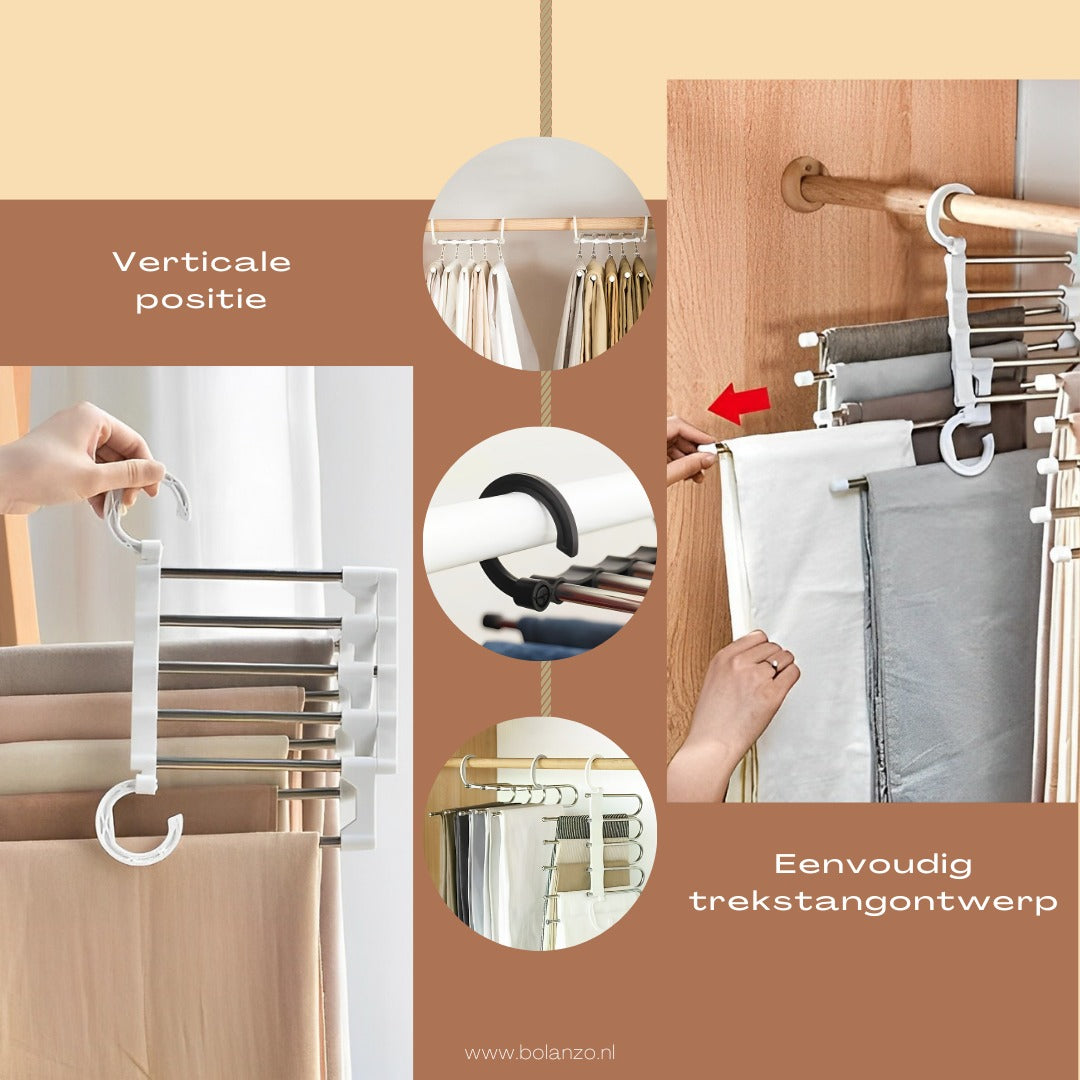 Verticale positie

Eenvoudig trekstangontwerp

www.bolanzo.nl