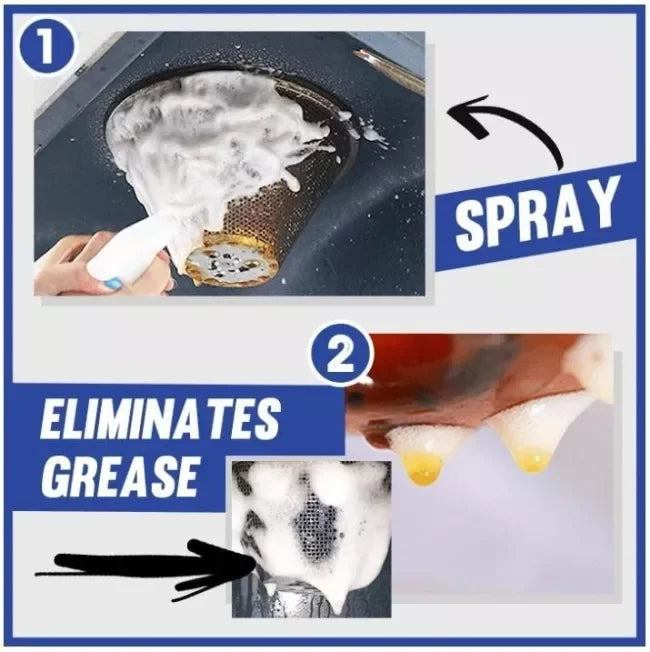 1

SPRAY

2

ELIMINATES GREASE