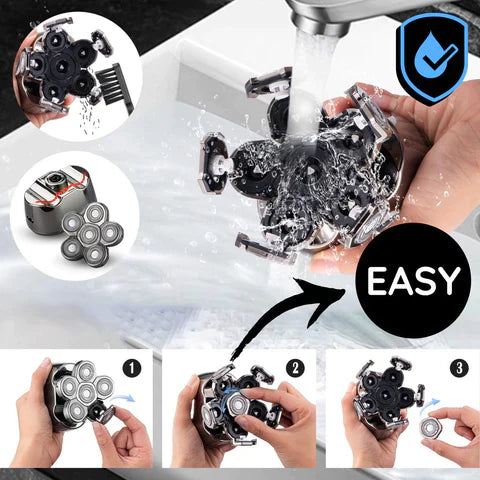 EASY

1

2

3