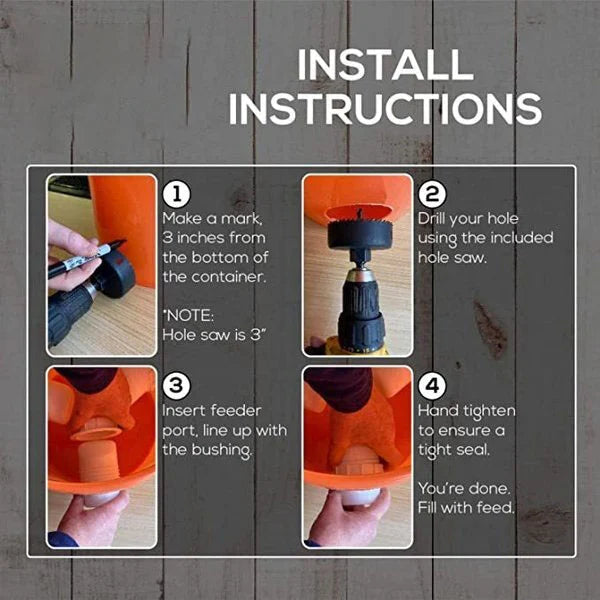 INSTALL INSTRUCTIONS

1
Make a mark, 3 inches from the bottom of the container.

*NOTE:
Hole saw is 3"

2
Drill your hole using the included hole saw.

3
Insert feeder port, line up with the bushing.

4
Hand tighten to ensure a tight seal.

You're done. Fill with feed.