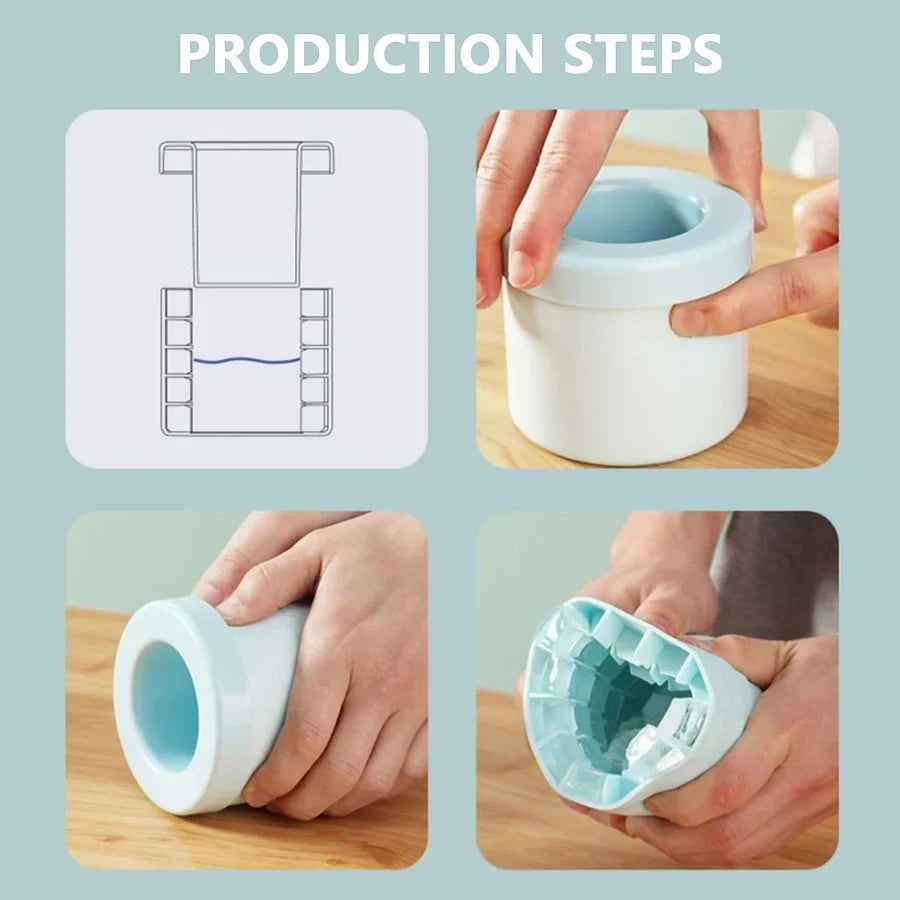 PRODUCTION STEPS