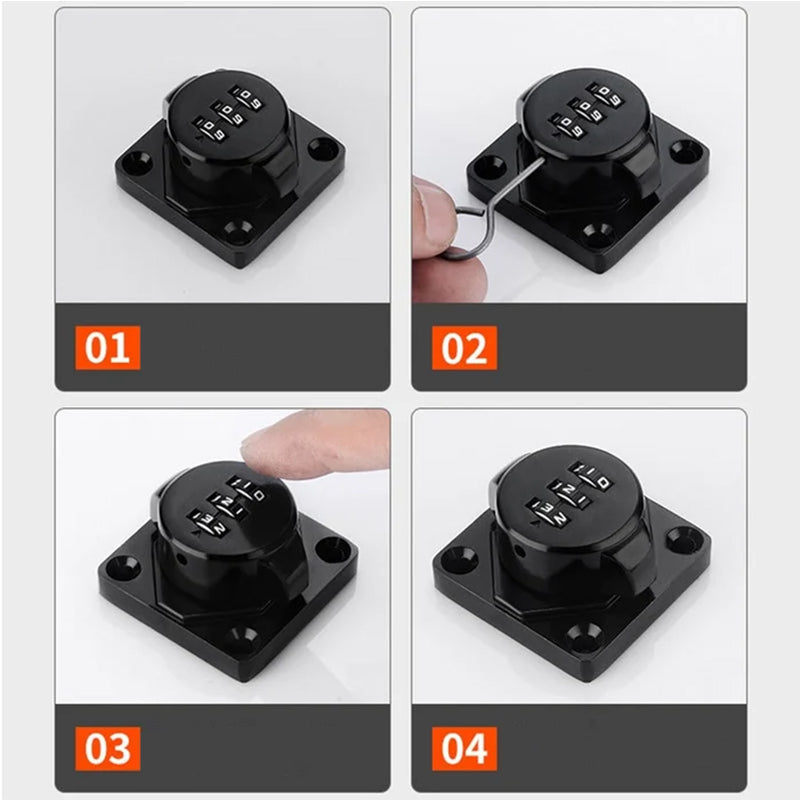 01

02

03

04